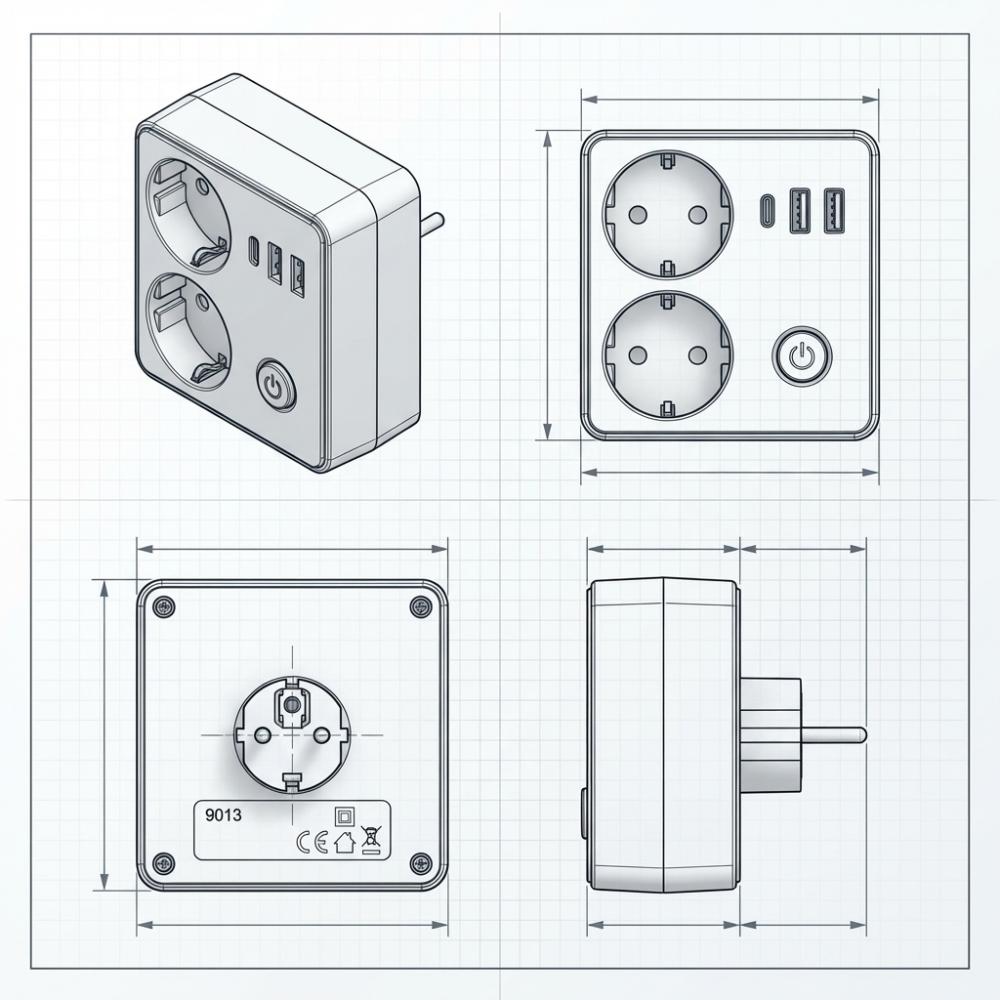 9013

CE